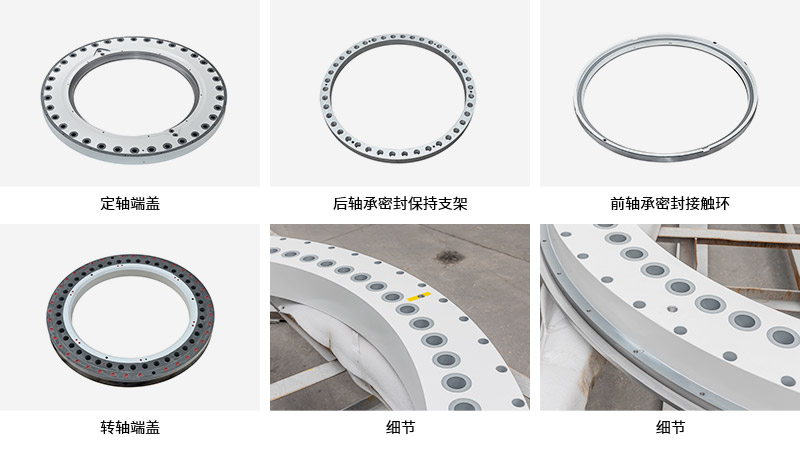 定轴端盖

后轴承密封保持支架

前轴承密封接触环

转轴端盖

细节

细节